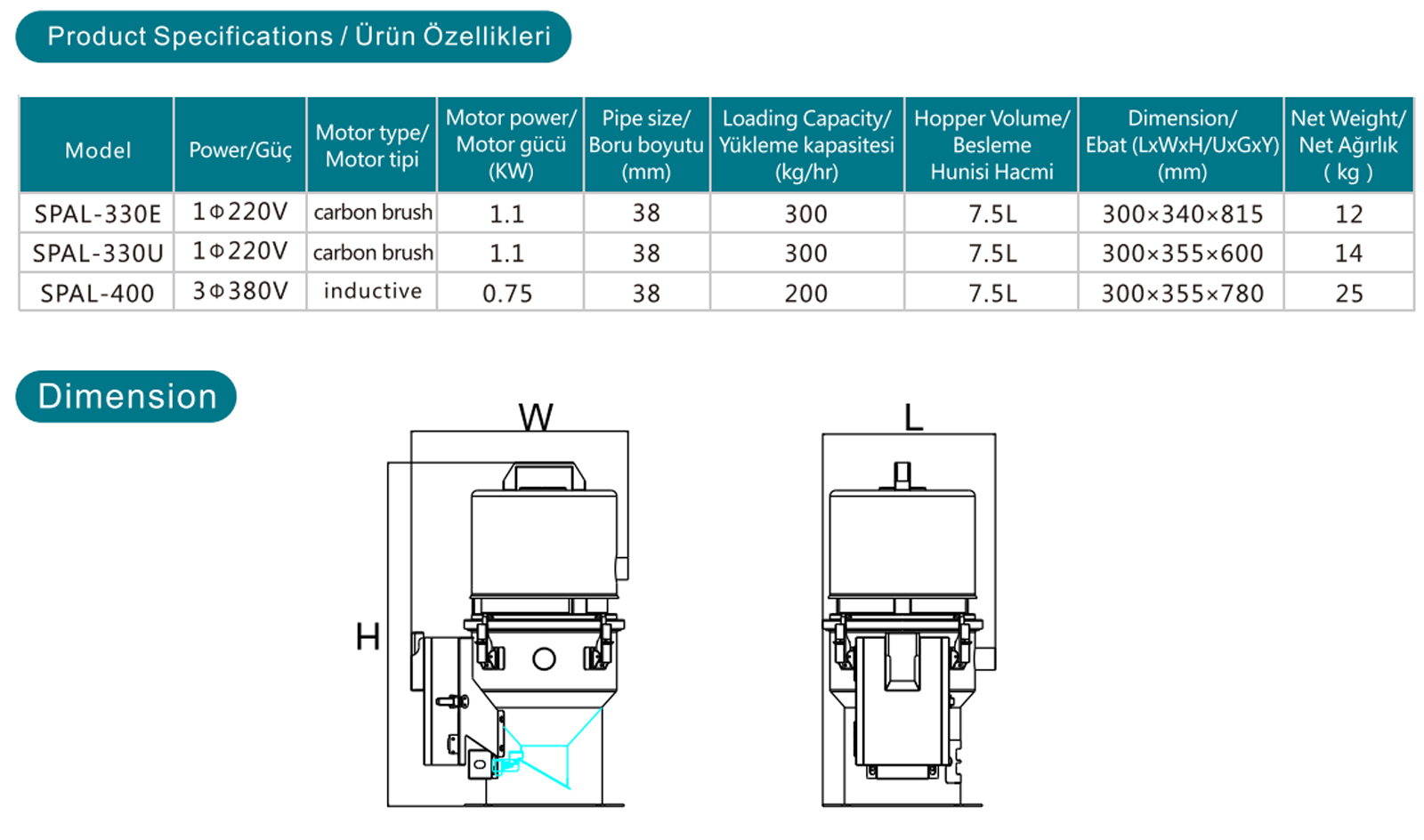 Product Specifications / Ürün Özellikleri

| Model | Power/Güç | Motor type/ Motor tipi | Motor power/ Motor gücü (KW) | Pipe size/ Boru boyutu (mm) | Loading Capacity/ Yükleme kapasitesi (kg/hr) | Hopper Volume/ Besleme Hunisi Hacmi | Dimension/ Ebat (LxWxH/UxGxY) (mm) | Net Weight/ Net Ağırlık ( kg ) |
|---|---|---|---|---|---|---|---|---|
| SPAL-330E | 1Φ220V | carbon brush | 1.1 | 38 | 300 | 7.5L | 300×340×815 | 12 |
| SPAL-330U | 1Φ220V | carbon brush | 1.1 | 38 | 300 | 7.5L | 300×355×600 | 14 |
| SPAL-400 | 3Φ380V | inductive | 0.75 | 38 | 200 | 7.5L | 300×355×780 | 25 |

Dimension

W

H

L